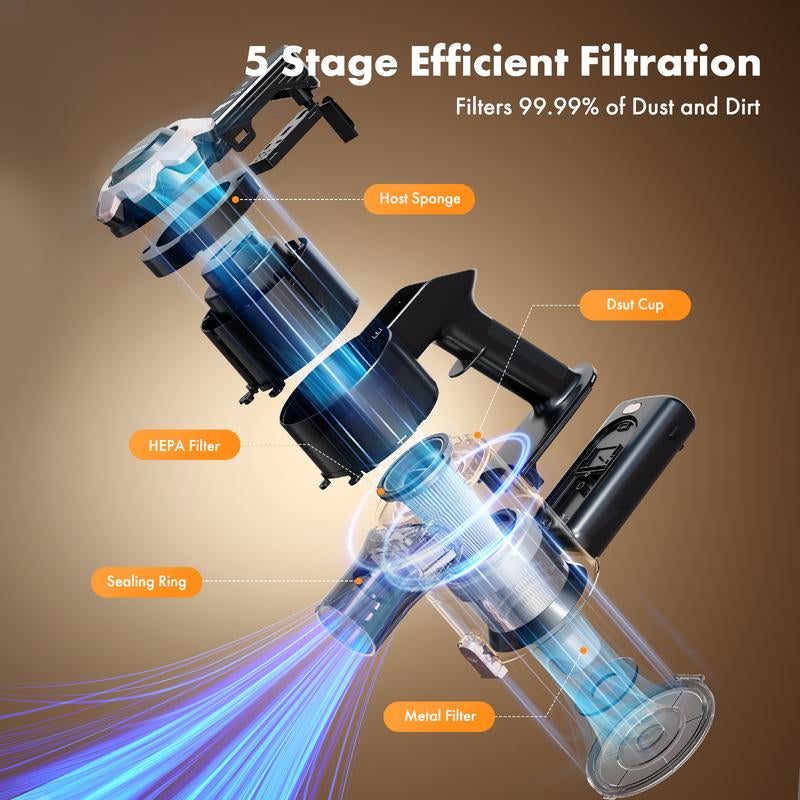 5 Stage Efficient Filtration

Filters 99.99% of Dust and Dirt

Host Sponge

Dsut Cup

HEPA Filter

Sealing Ring

Metal Filter